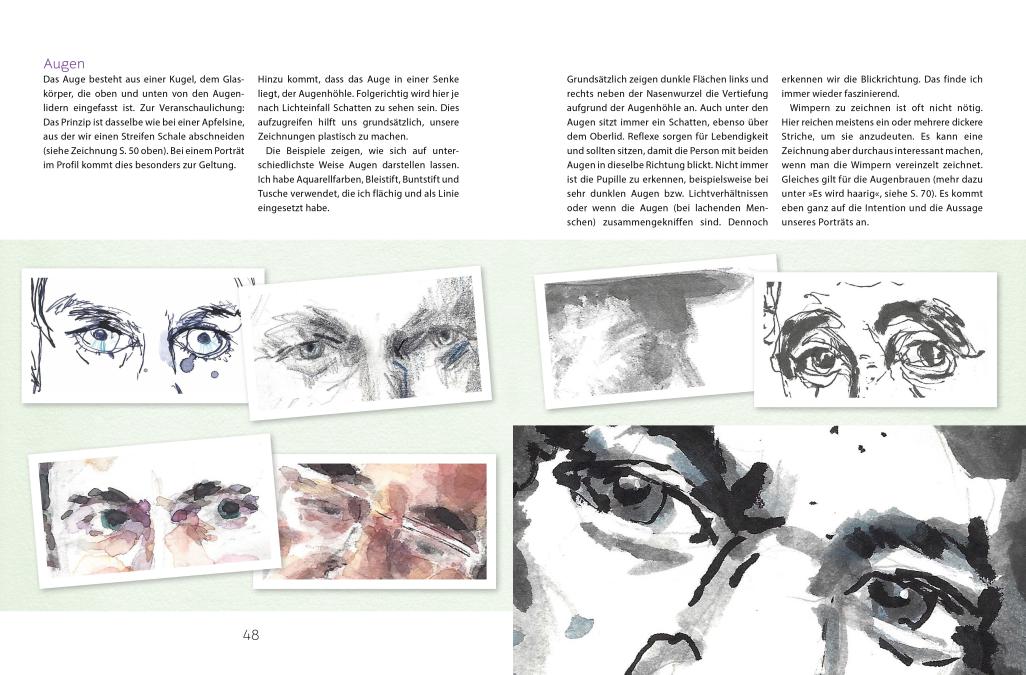 Augen

Das Auge besteht aus einer Kugel, dem Glaskörper, die oben und unten von den Augenlidern eingefasst ist. Zur Veranschaulichung: Das Prinzip ist dasselbe wie bei einer Apfelsine, aus der wir einen Streifen Schale abschneiden (siehe Zeichnung S. 50 oben). Bei einem Porträt im Profil kommt dies besonders zur Geltung.

Hinzu kommt, dass das Auge in einer Senke liegt, der Augenhöhle. Folgerichtig wird hier je nach Lichteinfall Schatten zu sehen sein. Dies aufzugreifen hilft uns grundsätzlich, unsere Zeichnungen plastisch zu machen.

Die Beispiele zeigen, wie sich auf unterschiedlichste Weise Augen darstellen lassen. Ich habe Aquarellfarben, Bleistift, Buntstift und Tusche verwendet, die ich flächig und als Linie eingesetzt habe.

Grundsätzlich zeigen dunkle Flächen links und rechts neben der Nasenwurzel die Vertiefung aufgrund der Augenhöhle an. Auch unter den Augen sitzt immer ein Schatten, ebenso über dem Oberlid. Reflexe sorgen für Lebendigkeit und sollten sitzen, damit die Person mit beiden Augen in dieselbe Richtung blickt. Nicht immer ist die Pupille zu erkennen, beispielsweise bei sehr dunklen Augen bzw. Lichtverhältnissen oder wenn die Augen (bei lachenden Menschen) zusammengekniffen sind. Dennoch erkennen wir die Blickrichtung. Das finde ich immer wieder faszinierend.

Wimpern zu zeichnen ist oft nicht nötig. Hier reichen meistens ein oder mehrere dickere Striche, um sie anzudeuten. Es kann eine Zeichnung aber durchaus interessant machen, wenn man die Wimpern vereinzelt zeichnet. Gleiches gilt für die Augenbrauen (mehr dazu unter »Es wird haarig«, siehe S. 70). Es kommt eben ganz auf die Intention und die Aussage unseres Porträts an.

48