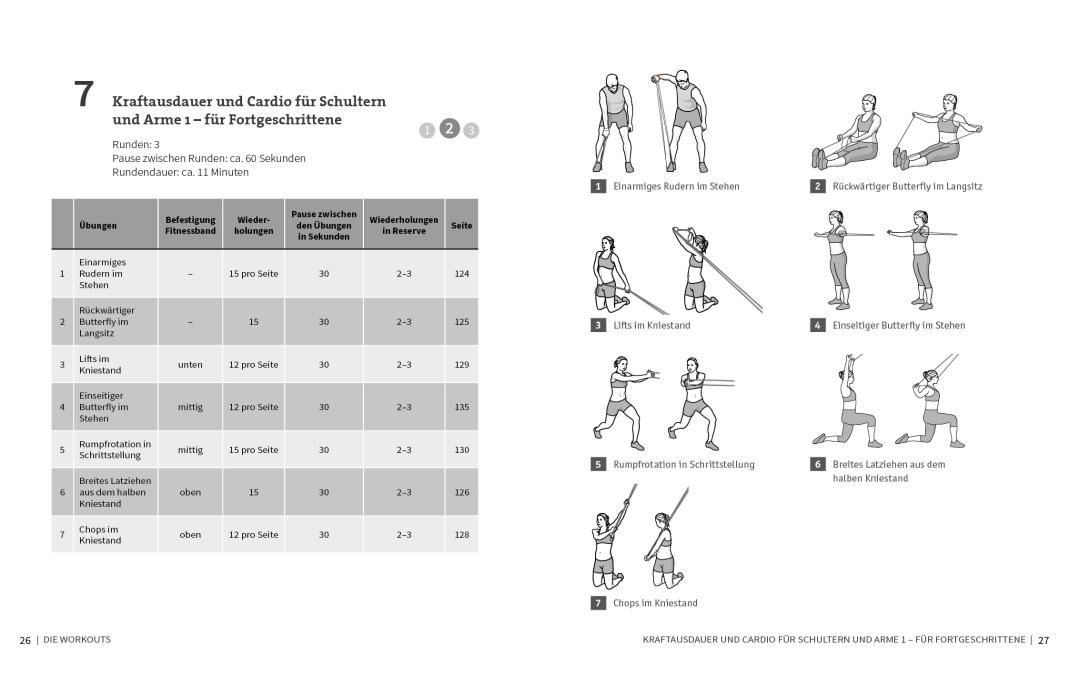 7 Kraftausdauer und Cardio für Schultern und Arme 1 – für Fortgeschrittene

1 2 3

Runden: 3
Pause zwischen Runden: ca. 60 Sekunden
Rundendauer: ca. 11 Minuten

| | Übungen | Befestigung Fitnessband | Wiederholungen | Pause zwischen den Übungen in Sekunden | Wiederholungen in Reserve | Seite |
|---|---|---|---|---|---|---|
| 1 | Einarmiges Rudern im Stehen | – | 15 pro Seite | 30 | 2–3 | 124 |
| 2 | Rückwärtiger Butterfly im Langsitz | – | 15 | 30 | 2–3 | 125 |
| 3 | Lifts im Kniestand | unten | 12 pro Seite | 30 | 2–3 | 129 |
| 4 | Einseitiger Butterfly im Stehen | mittig | 12 pro Seite | 30 | 2–3 | 135 |
| 5 | Rumpfrotation in Schrittstellung | mittig | 15 pro Seite | 30 | 2–3 | 130 |
| 6 | Breites Latziehen aus dem halben Kniestand | oben | 15 | 30 | 2–3 | 126 |
| 7 | Chops im Kniestand | oben | 12 pro Seite | 30 | 2–3 | 128 |

1 Einarmiges Rudern im Stehen

2 Rückwärtiger Butterfly im Langsitz

3 Lifts im Kniestand

4 Einseitiger Butterfly im Stehen

5 Rumpfrotation in Schrittstellung

6 Breites Latziehen aus dem halben Kniestand

7 Chops im Kniestand

26 | DIE WORKOUTS

KRAFTAUSDAUER UND CARDIO FÜR SCHULTERN UND ARME 1 – FÜR FORTGESCHRITTENE | 27