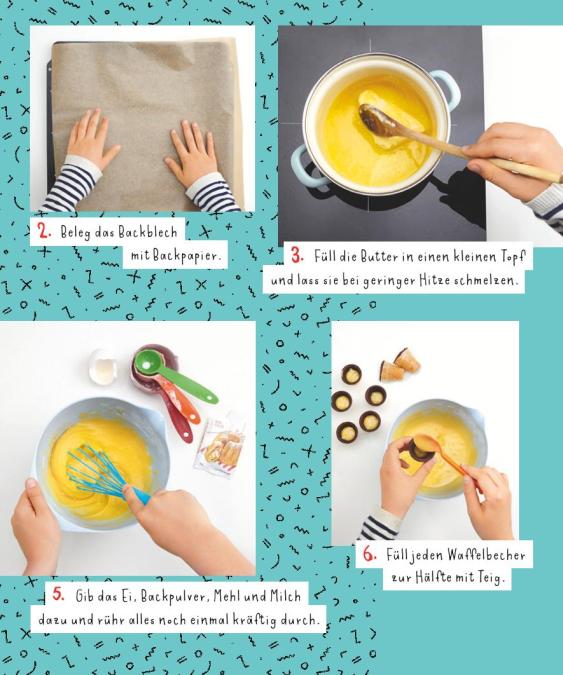 2. Beleg das Backblech mit Backpapier.

3. Füll die Butter in einen kleinen Topf und lass sie bei geringer Hitze schmelzen.

5. Gib das Ei, Backpulver, Mehl und Milch dazu und rühr alles noch einmal kräftig durch.

6. Füll jeden Waffelbecher zur Hälfte mit Teig.