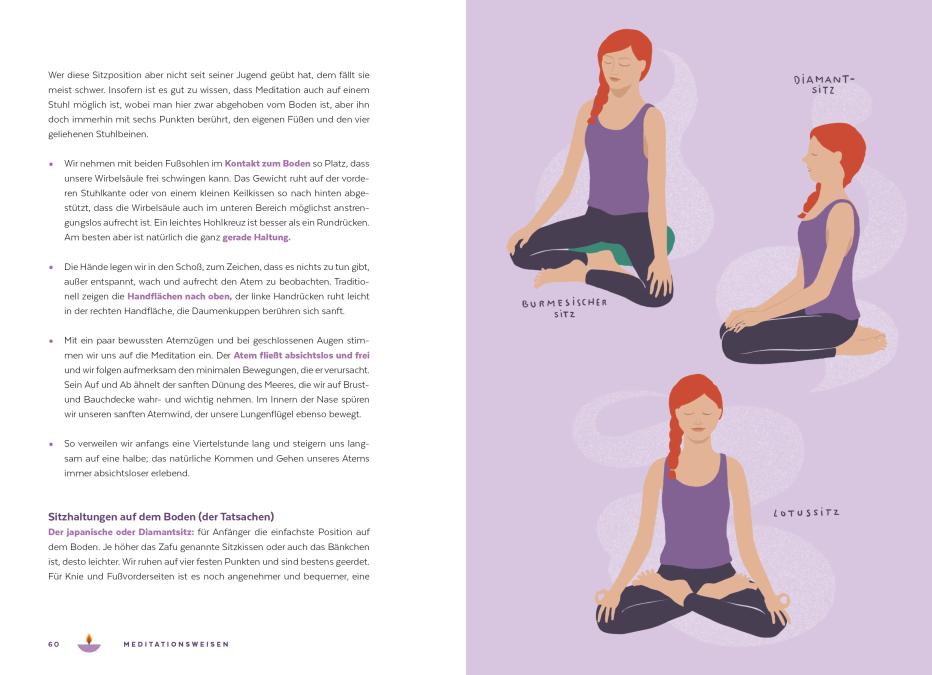 Wer diese Sitzposition aber nicht seit seiner Jugend geübt hat, dem fällt sie meist schwer. Insofern ist es gut zu wissen, dass Meditation auch auf einem Stuhl möglich ist, wobei man hier zwar abgehoben vom Boden ist, aber ihn doch immerhin mit sechs Punkten berührt, den eigenen Füßen und den vier geliehenen Stuhlbeinen.

• Wir nehmen mit beiden Fußsohlen im Kontakt zum Boden so Platz, dass unsere Wirbelsäule frei schwingen kann. Das Gewicht ruht auf der vorderen Stuhlkante oder von einem kleinen Keilkissen so nach hinten abgestützt, dass die Wirbelsäule auch im unteren Bereich möglichst anstrengungslos aufrecht ist. Ein leichtes Hohlkreuz ist besser als ein Rundrücken. Am besten aber ist natürlich die ganz gerade Haltung.

• Die Hände legen wir in den Schoß, zum Zeichen, dass es nichts zu tun gibt, außer entspannt, wach und aufrecht den Atem zu beobachten. Traditionell zeigen die Handflächen nach oben, der linke Handrücken ruht leicht in der rechten Handfläche, die Daumenkuppen berühren sich sanft.

• Mit ein paar bewussten Atemzügen und bei geschlossenen Augen stimmen wir uns auf die Meditation ein. Der Atem fließt absichtslos und frei und wir folgen aufmerksam den minimalen Bewegungen, die er verursacht. Sein Auf und Ab ähnelt der sanften Dünung des Meeres, die wir auf Brust- und Bauchdecke wahr- und wichtig nehmen. Im Innern der Nase spüren wir unseren sanften Atemwind, der unsere Lungenflügel ebenso bewegt.

• So verweilen wir anfangs eine Viertelstunde lang und steigern uns langsam auf eine halbe; das natürliche Kommen und Gehen unseres Atems immer absichtsloser erlebend.

Sitzhaltungen auf dem Boden (der Tatsachen)
Der japanische oder Diamantsitz: für Anfänger die einfachste Position auf dem Boden. Je höher das Zafu genannte Sitzkissen oder auch das Bänkchen ist, desto leichter. Wir ruhen auf vier festen Punkten und sind bestens geerdet. Für Knie und Fußvorderseiten ist es noch angenehmer und bequemer, eine

60 MEDITATIONSWEISEN

DIAMANT-SITZ

BURMESISCHER SITZ

LOTUSSITZ